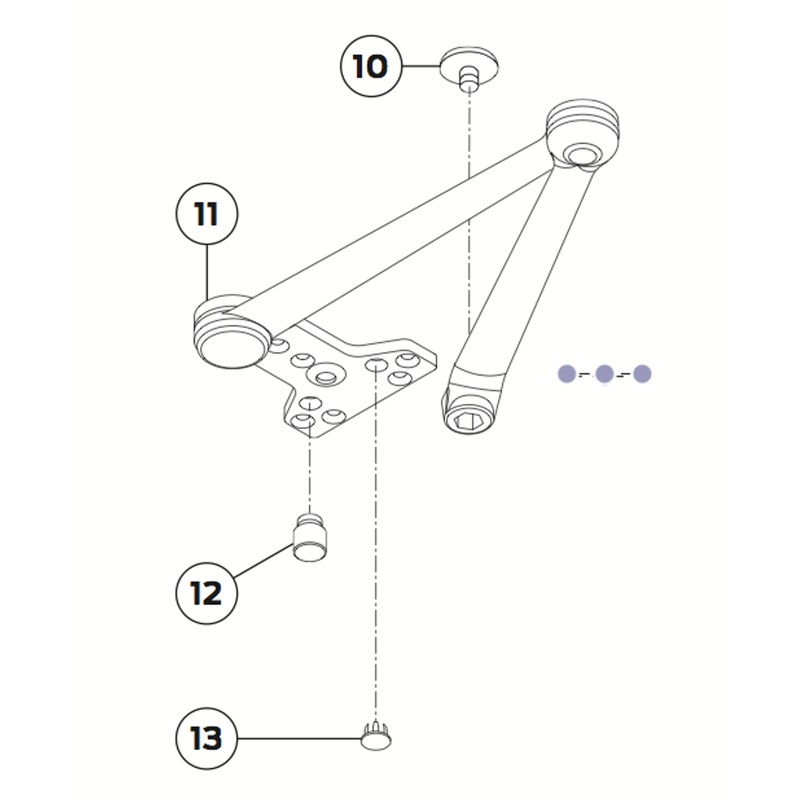 10

11

12

13